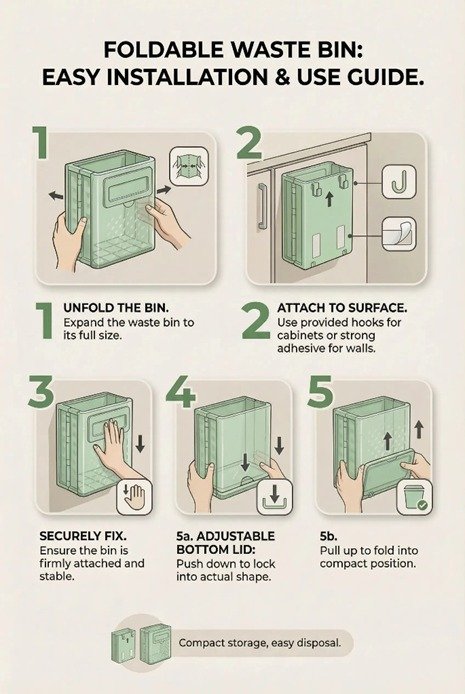 FOLDABLE WASTE BIN:
EASY INSTALLATION & USE GUIDE.

1

2

1 UNFOLD THE BIN.
Expand the waste bin to its full size.

2 ATTACH TO SURFACE.
Use provided hooks for cabinets or strong adhesive for walls.

3

4

5

SECURELY FIX.
Ensure the bin is firmly attached and stable.

5a. ADJUSTABLE BOTTOM LID:
Push down to lock into actual shape.

5b.
Pull up to fold into compact position.

Compact storage, easy disposal.